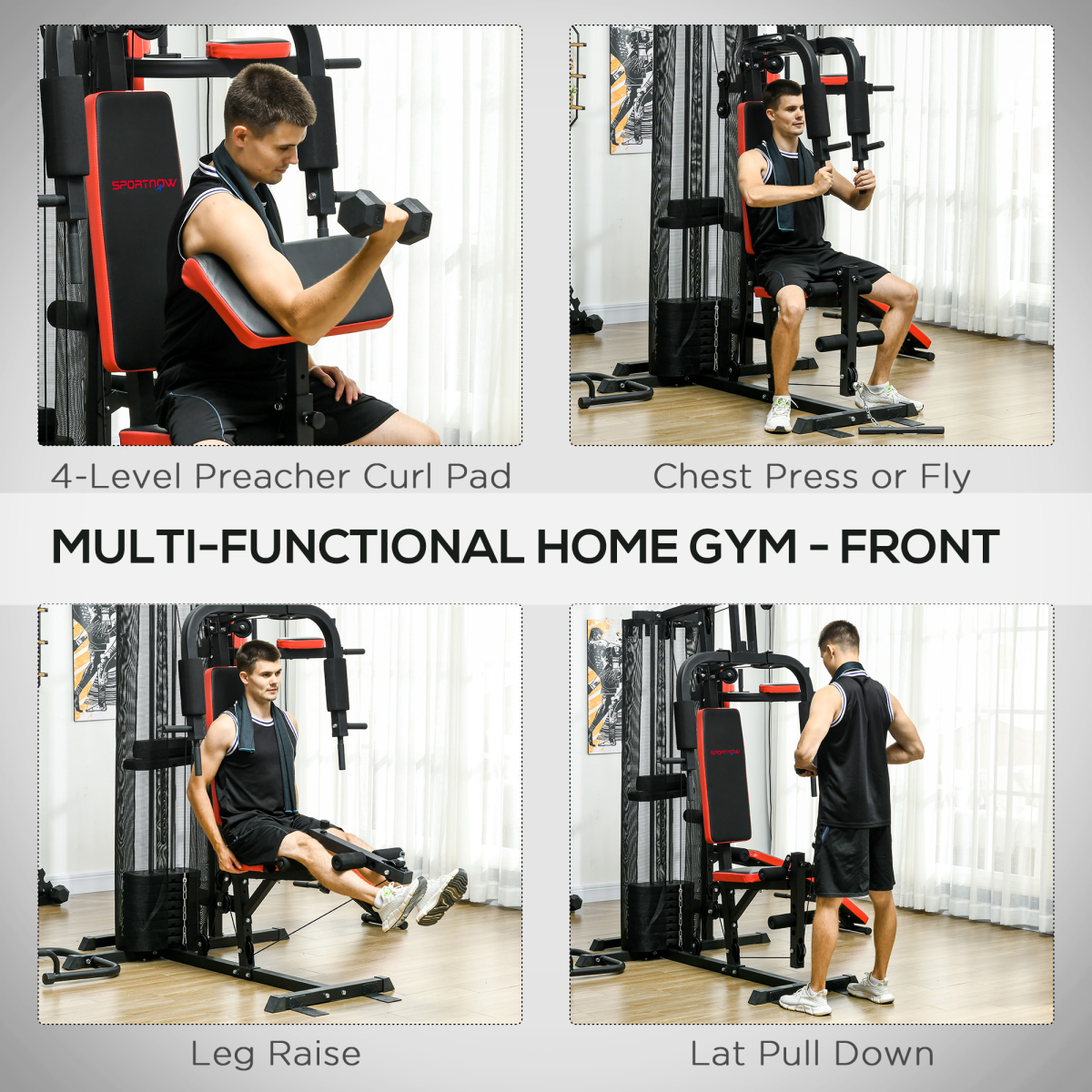 SPORTNOW

4-Level Preacher Curl Pad

Chest Press or Fly

MULTI-FUNCTIONAL HOME GYM - FRONT

SPORTNOW

Leg Raise

Lat Pull Down